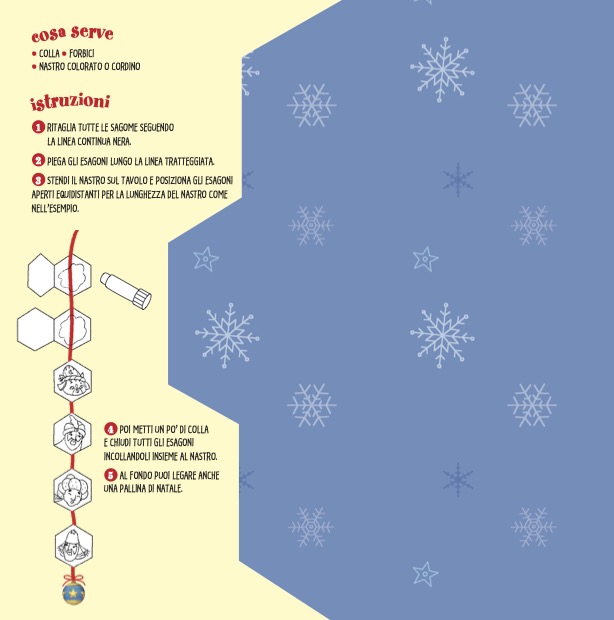 cosa serve

• COLLA • FORBICI
• NASTRO COLORATO O CORDINO

istruzioni

1 RITAGLIA TUTTE LE SAGOME SEGUENDO LA LINEA CONTINUA NERA.

2 PIEGA GLI ESAGONI LUNGO LA LINEA TRATTEGGIATA.

3 STENDI IL NASTRO SUL TAVOLO E POSIZIONA GLI ESAGONI APERTI EQUIDISTANTI PER LA LUNGHEZZA DEL NASTRO COME NELL'ESEMPIO.

4 POI METTI UN PO' DI COLLA E CHIUDI TUTTI GLI ESAGONI INCOLLANDOLI INSIEME AL NASTRO.

5 AL FONDO PUOI LEGARE ANCHE UNA PALLINA DI NATALE.